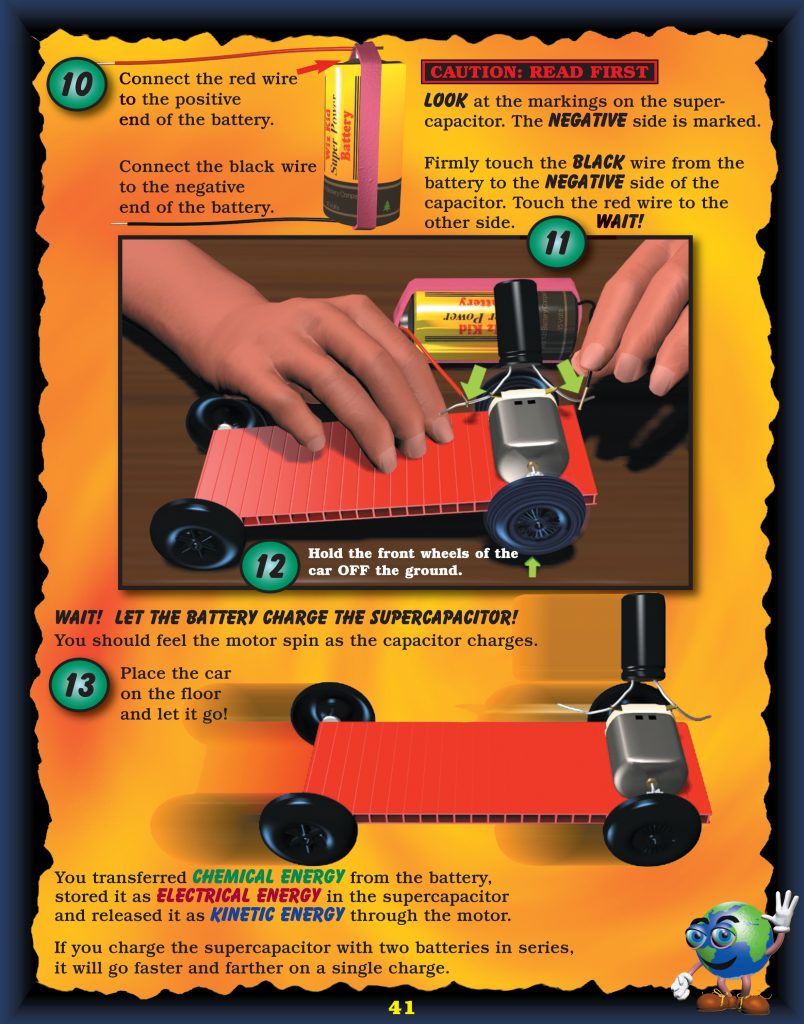 10 Connect the red wire to the positive end of the battery.

Connect the black wire to the negative end of the battery.

Wiz Kid Super Power Battery

CAUTION: READ FIRST

LOOK at the markings on the supercapacitor. The NEGATIVE side is marked.

Firmly touch the BLACK wire from the battery to the NEGATIVE side of the capacitor. Touch the red wire to the other side. WAIT!

11

12 Hold the front wheels of the car OFF the ground.

WAIT! LET THE BATTERY CHARGE THE SUPERCAPACITOR!
You should feel the motor spin as the capacitor charges.

13 Place the car on the floor and let it go!

You transferred CHEMICAL ENERGY from the battery, stored it as ELECTRICAL ENERGY in the supercapacitor and released it as KINETIC ENERGY through the motor.

If you charge the supercapacitor with two batteries in series, it will go faster and farther on a single charge.

41