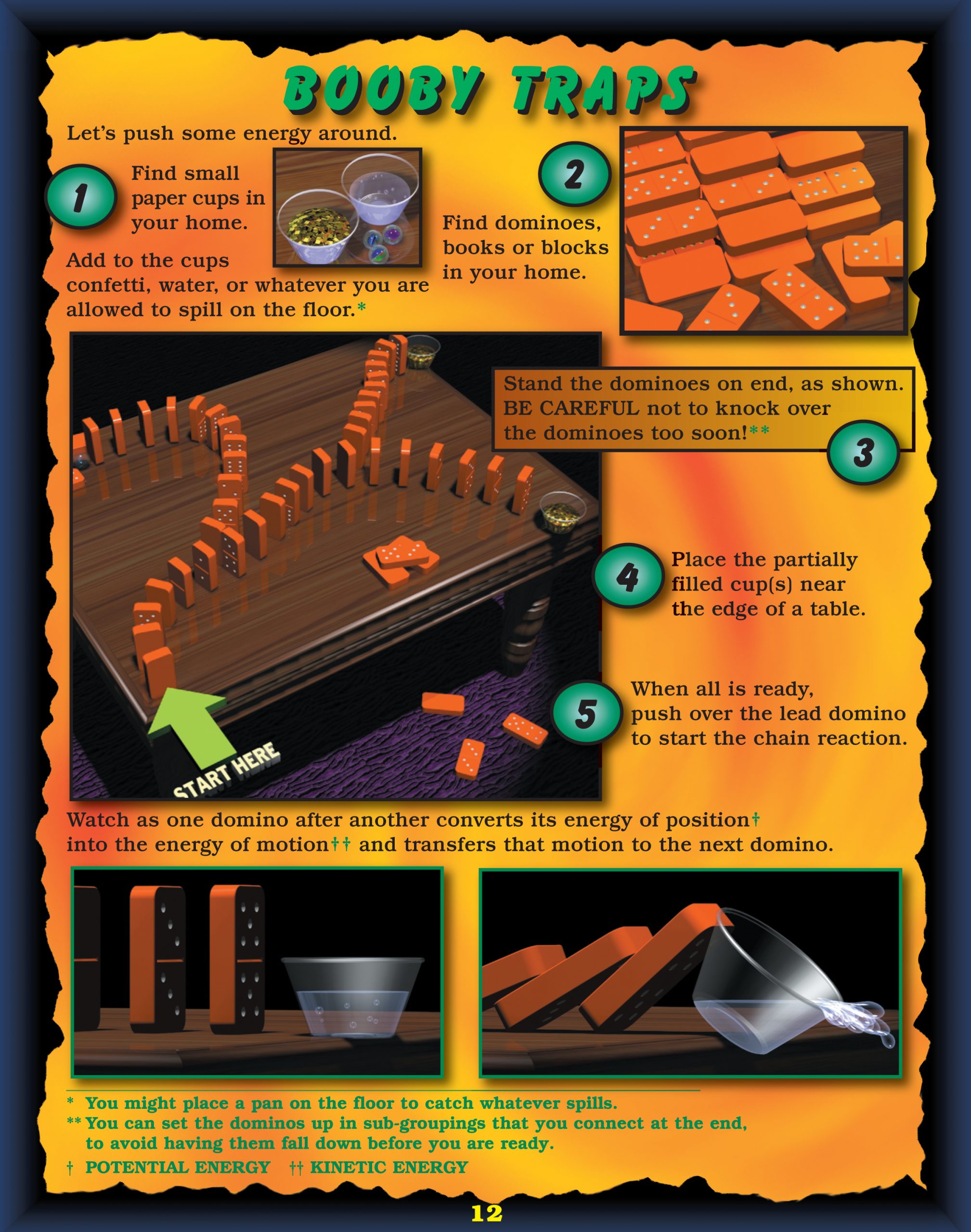 BOOBY TRAPS

Let's push some energy around.

1 Find small paper cups in your home.

Add to the cups confetti, water, or whatever you are allowed to spill on the floor.*

2 Find dominoes, books or blocks in your home.

Stand the dominoes on end, as shown. BE CAREFUL not to knock over the dominoes too soon!** 3

4 Place the partially filled cup(s) near the edge of a table.

5 When all is ready, push over the lead domino to start the chain reaction.

START HERE

Watch as one domino after another converts its energy of position† into the energy of motion†† and transfers that motion to the next domino.

* You might place a pan on the floor to catch whatever spills.
** You can set the dominos up in sub-groupings that you connect at the end, to avoid having them fall down before you are ready.
† POTENTIAL ENERGY †† KINETIC ENERGY

12