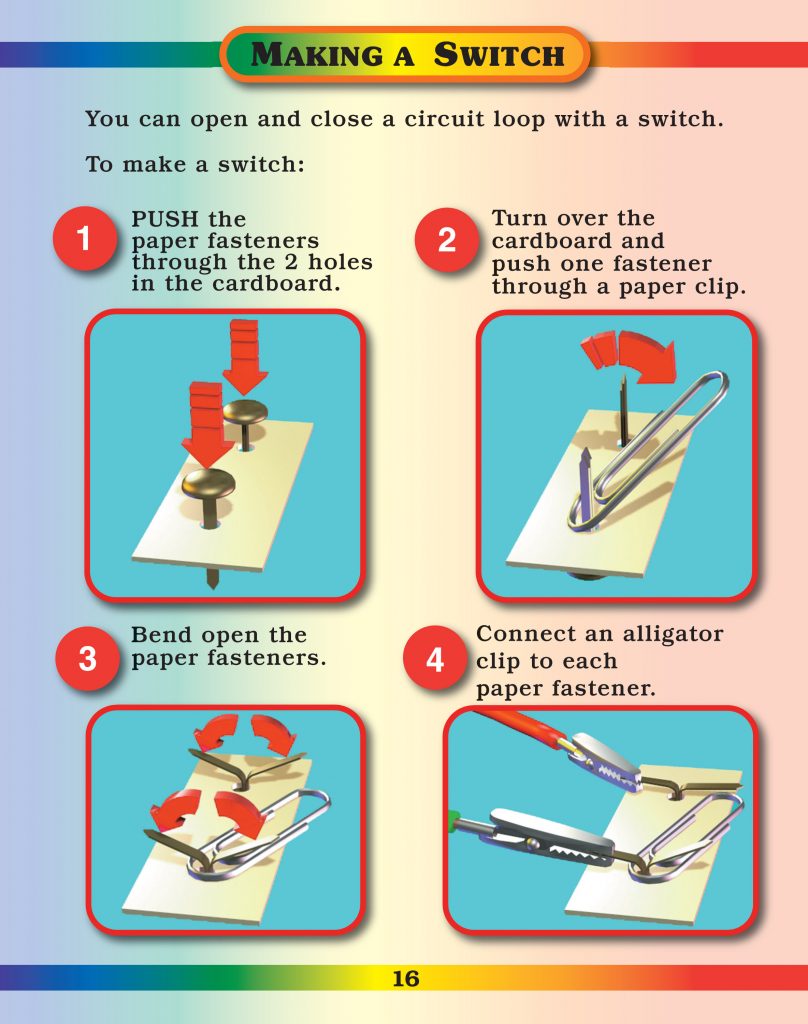 MAKING A SWITCH

You can open and close a circuit loop with a switch.

To make a switch:

1 PUSH the paper fasteners through the 2 holes in the cardboard.

2 Turn over the cardboard and push one fastener through a paper clip.

3 Bend open the paper fasteners.

4 Connect an alligator clip to each paper fastener.

16