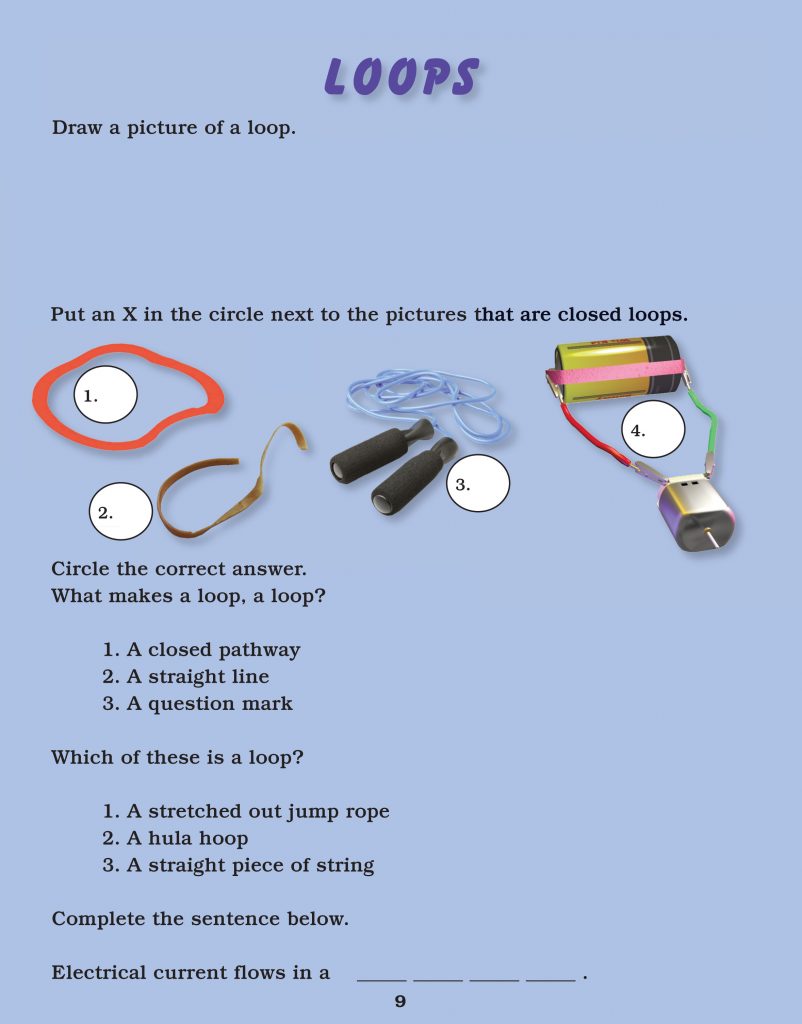 LOOPS

Draw a picture of a loop.

Put an X in the circle next to the pictures that are closed loops.

1.

2.

3.

4.

Circle the correct answer.
What makes a loop, a loop?

1. A closed pathway
2. A straight line
3. A question mark

Which of these is a loop?

1. A stretched out jump rope
2. A hula hoop
3. A straight piece of string

Complete the sentence below.

Electrical current flows in a ____ ____ ____ ____ .

9