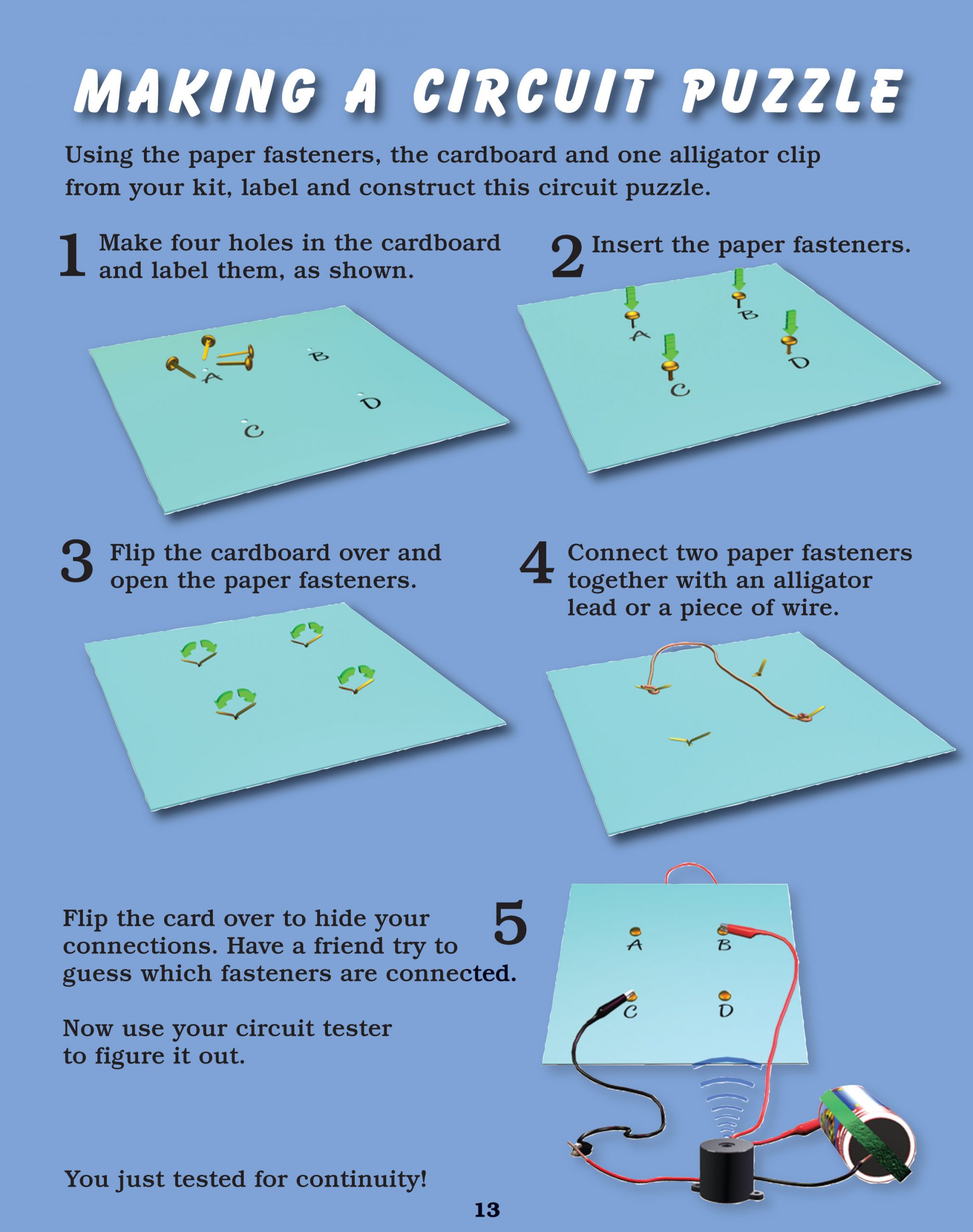 MAKING A CIRCUIT PUZZLE

Using the paper fasteners, the cardboard and one alligator clip from your kit, label and construct this circuit puzzle.

1 Make four holes in the cardboard and label them, as shown.

A B C D

2 Insert the paper fasteners.

A B C D

3 Flip the cardboard over and open the paper fasteners.

4 Connect two paper fasteners together with an alligator lead or a piece of wire.

5

Flip the card over to hide your connections. Have a friend try to guess which fasteners are connected.

Now use your circuit tester to figure it out.

A B C D

You just tested for continuity!

13