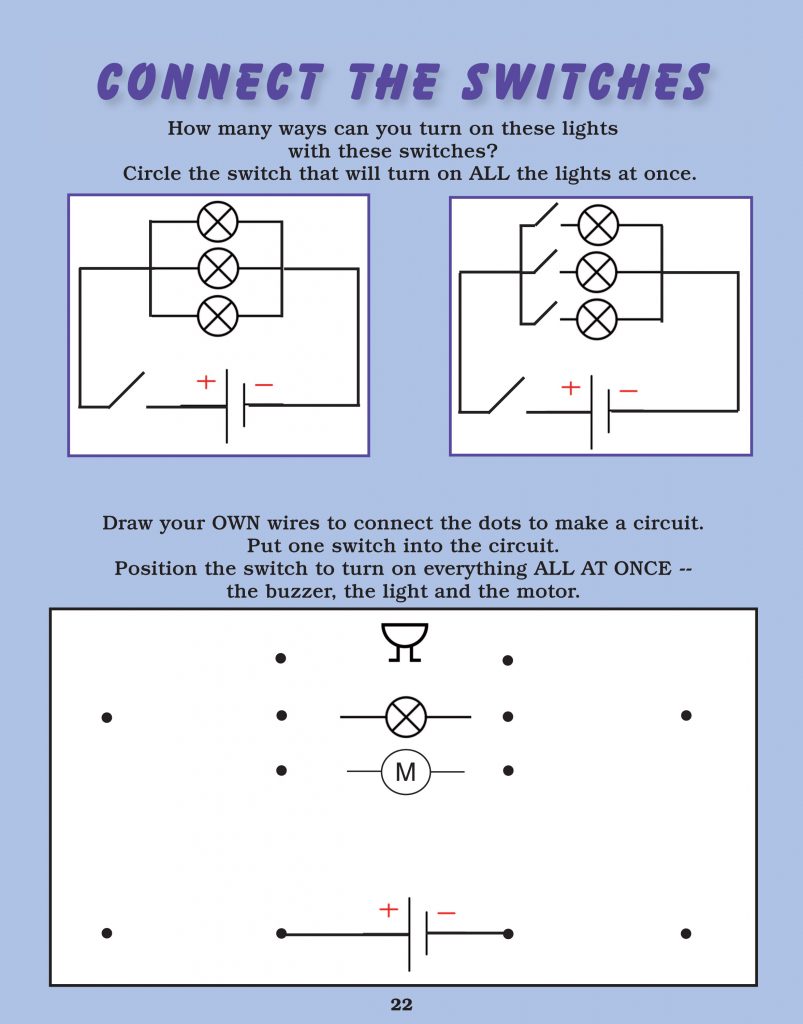 CONNECT THE SWITCHES

How many ways can you turn on these lights with these switches?
Circle the switch that will turn on ALL the lights at once.

+ −

+ −

Draw your OWN wires to connect the dots to make a circuit.
Put one switch into the circuit.
Position the switch to turn on everything ALL AT ONCE -- the buzzer, the light and the motor.

M

+ −

22