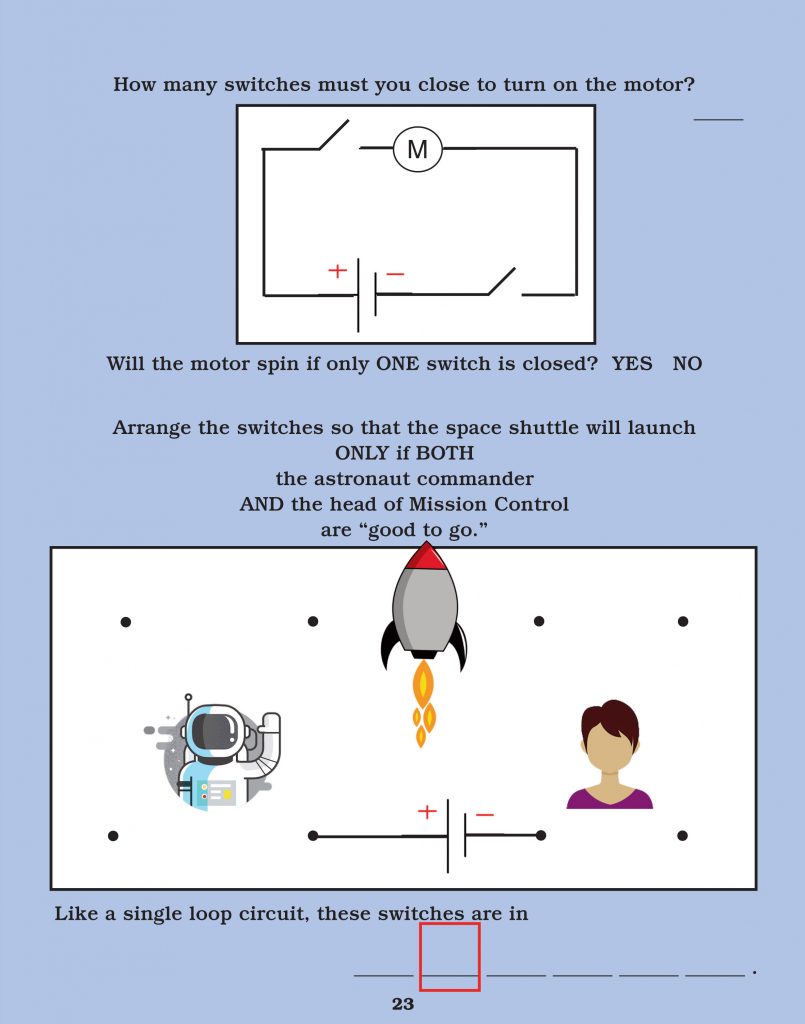 How many switches must you close to turn on the motor? ____

M

+ −

Will the motor spin if only ONE switch is closed? YES NO

Arrange the switches so that the space shuttle will launch ONLY if BOTH the astronaut commander AND the head of Mission Control are "good to go."

+ −

Like a single loop circuit, these switches are in

____ ____ ____ ____ ____ ____ .

23