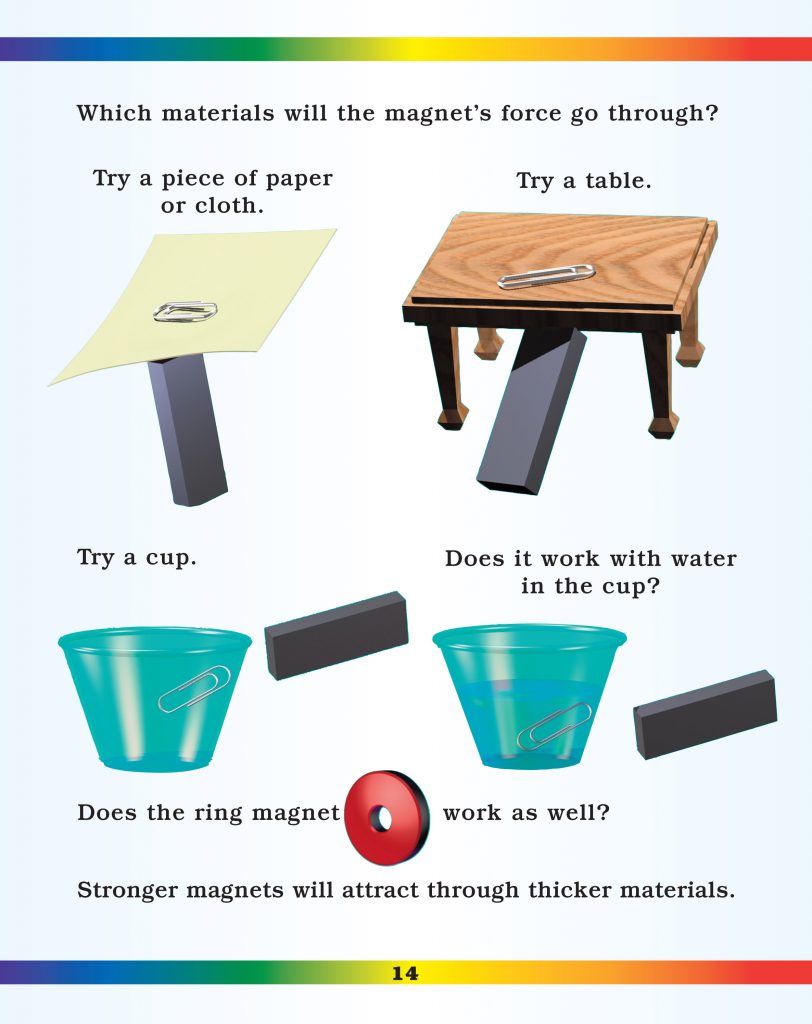 Which materials will the magnet's force go through?

Try a piece of paper or cloth.

Try a table.

Try a cup.

Does it work with water in the cup?

Does the ring magnet work as well?

Stronger magnets will attract through thicker materials.

14