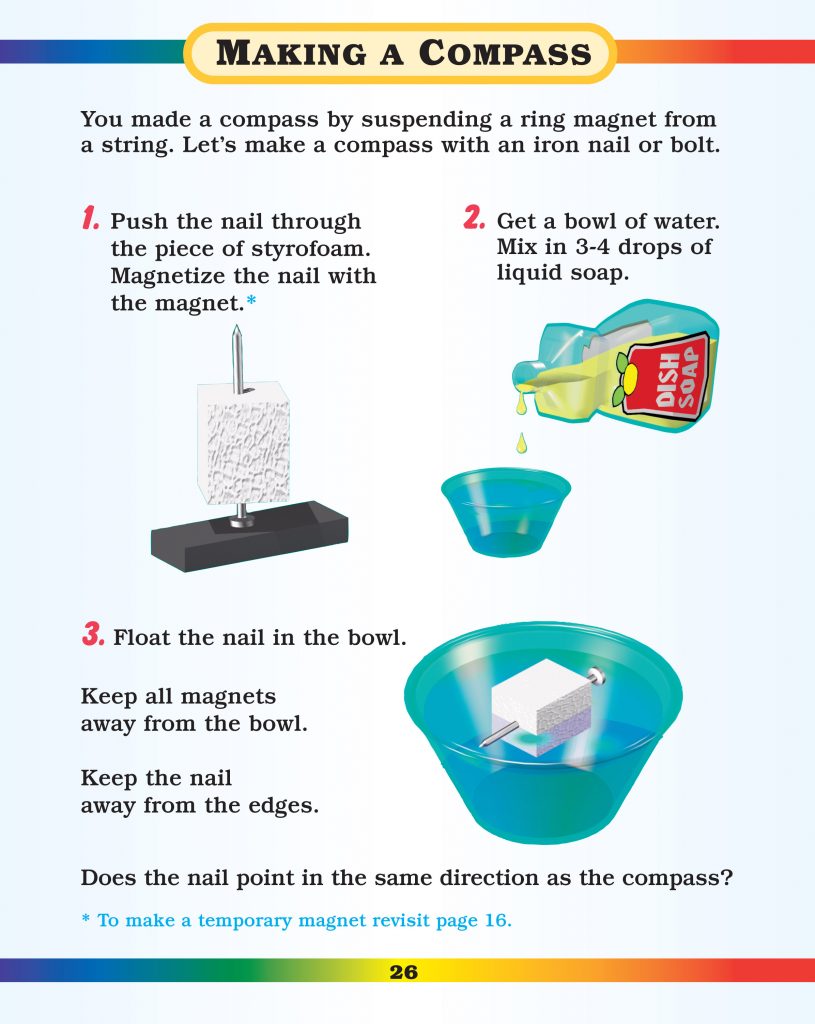 MAKING A COMPASS

You made a compass by suspending a ring magnet from a string. Let's make a compass with an iron nail or bolt.

1. Push the nail through the piece of styrofoam. Magnetize the nail with the magnet.*

2. Get a bowl of water. Mix in 3-4 drops of liquid soap.

DISH SOAP

3. Float the nail in the bowl.

Keep all magnets away from the bowl.

Keep the nail away from the edges.

Does the nail point in the same direction as the compass?

* To make a temporary magnet revisit page 16.

26