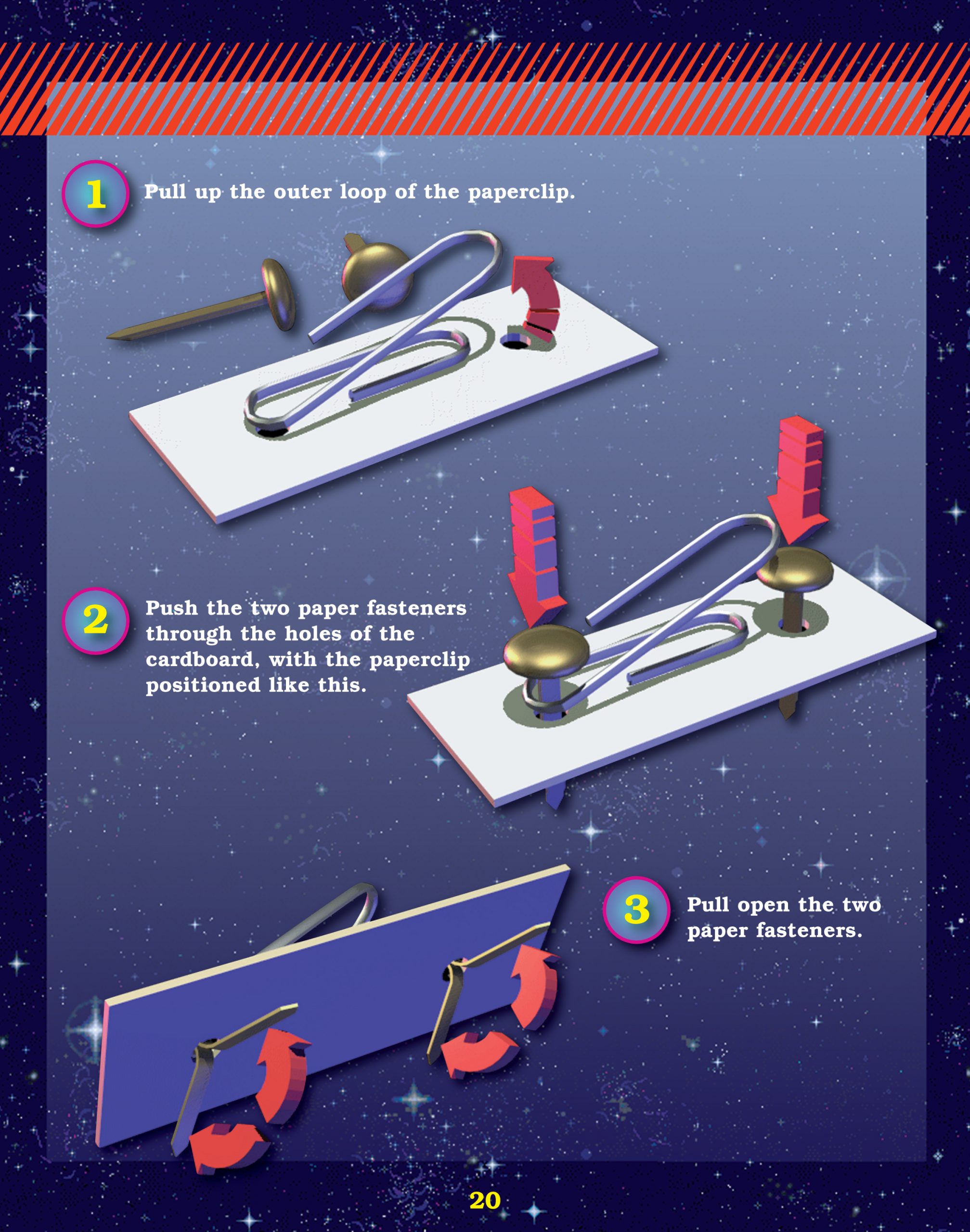 1 Pull up the outer loop of the paperclip.

2 Push the two paper fasteners through the holes of the cardboard, with the paperclip positioned like this.

3 Pull open the two paper fasteners.

20