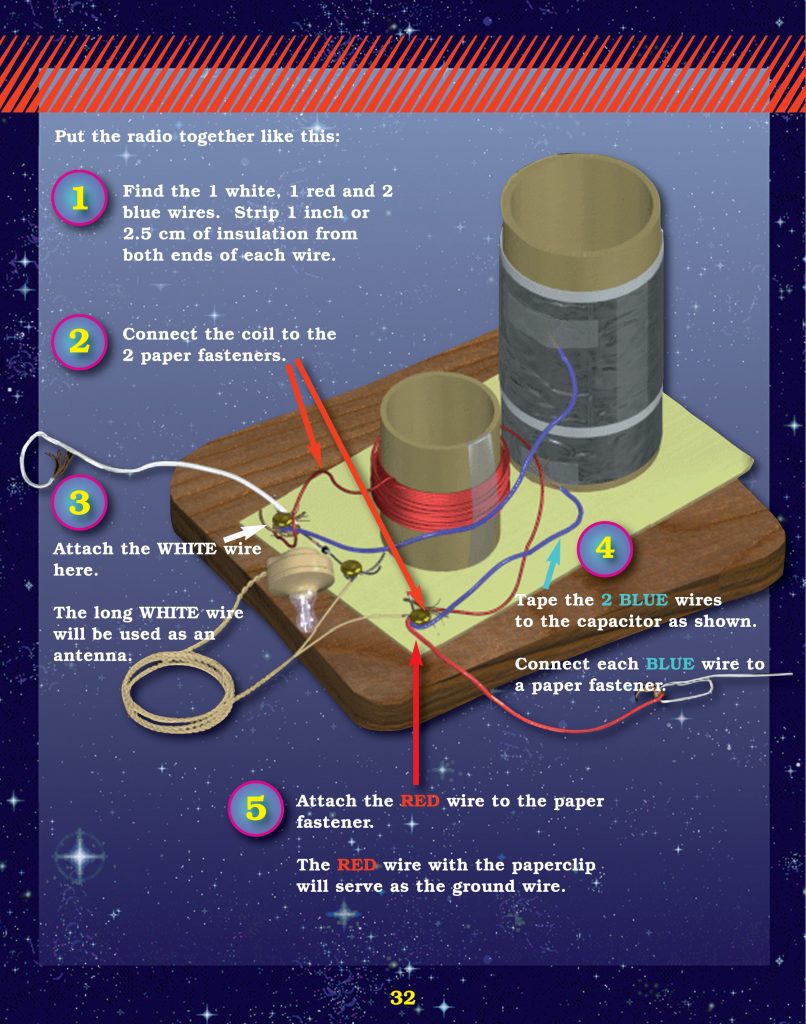 Put the radio together like this:

1 Find the 1 white, 1 red and 2 blue wires. Strip 1 inch or 2.5 cm of insulation from both ends of each wire.

2 Connect the coil to the 2 paper fasteners.

3 Attach the WHITE wire here.

The long WHITE wire will be used as an antenna.

4 Tape the 2 BLUE wires to the capacitor as shown.

Connect each BLUE wire to a paper fastener.

5 Attach the RED wire to the paper fastener.

The RED wire with the paperclip will serve as the ground wire.

32