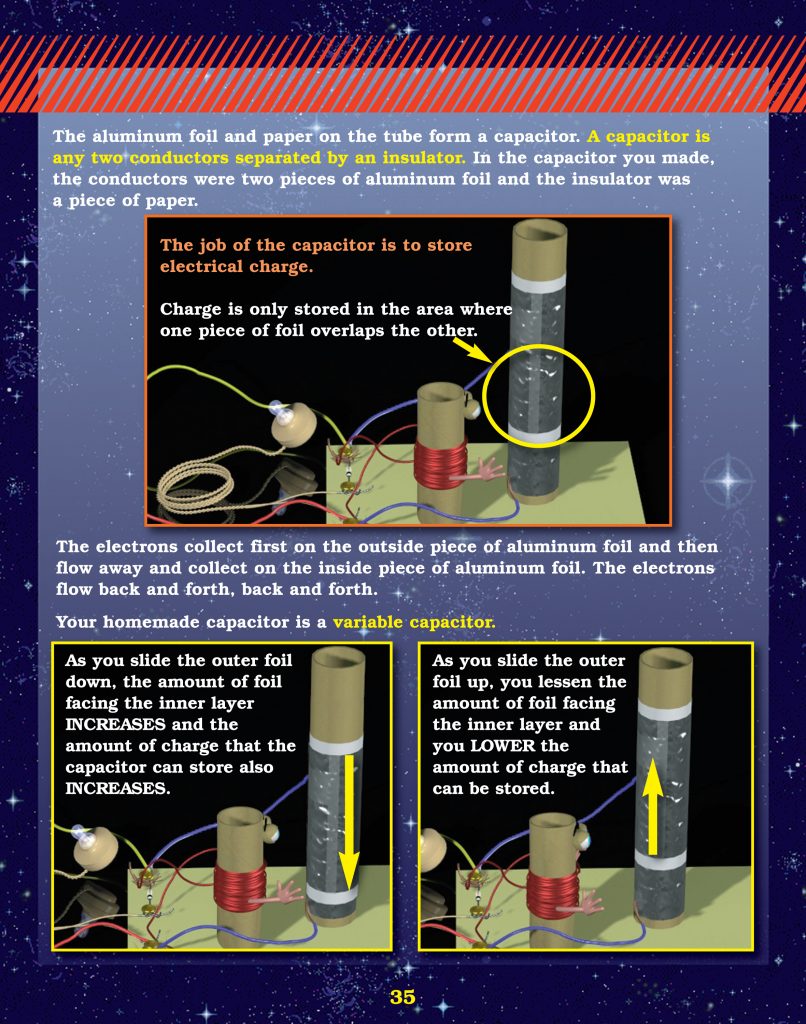 The aluminum foil and paper on the tube form a capacitor. A capacitor is any two conductors separated by an insulator. In the capacitor you made, the conductors were two pieces of aluminum foil and the insulator was a piece of paper.

The job of the capacitor is to store electrical charge.

Charge is only stored in the area where one piece of foil overlaps the other.

The electrons collect first on the outside piece of aluminum foil and then flow away and collect on the inside piece of aluminum foil. The electrons flow back and forth, back and forth.

Your homemade capacitor is a variable capacitor.

As you slide the outer foil down, the amount of foil facing the inner layer INCREASES and the amount of charge that the capacitor can store also INCREASES.

As you slide the outer foil up, you lessen the amount of foil facing the inner layer and you LOWER the amount of charge that can be stored.

35