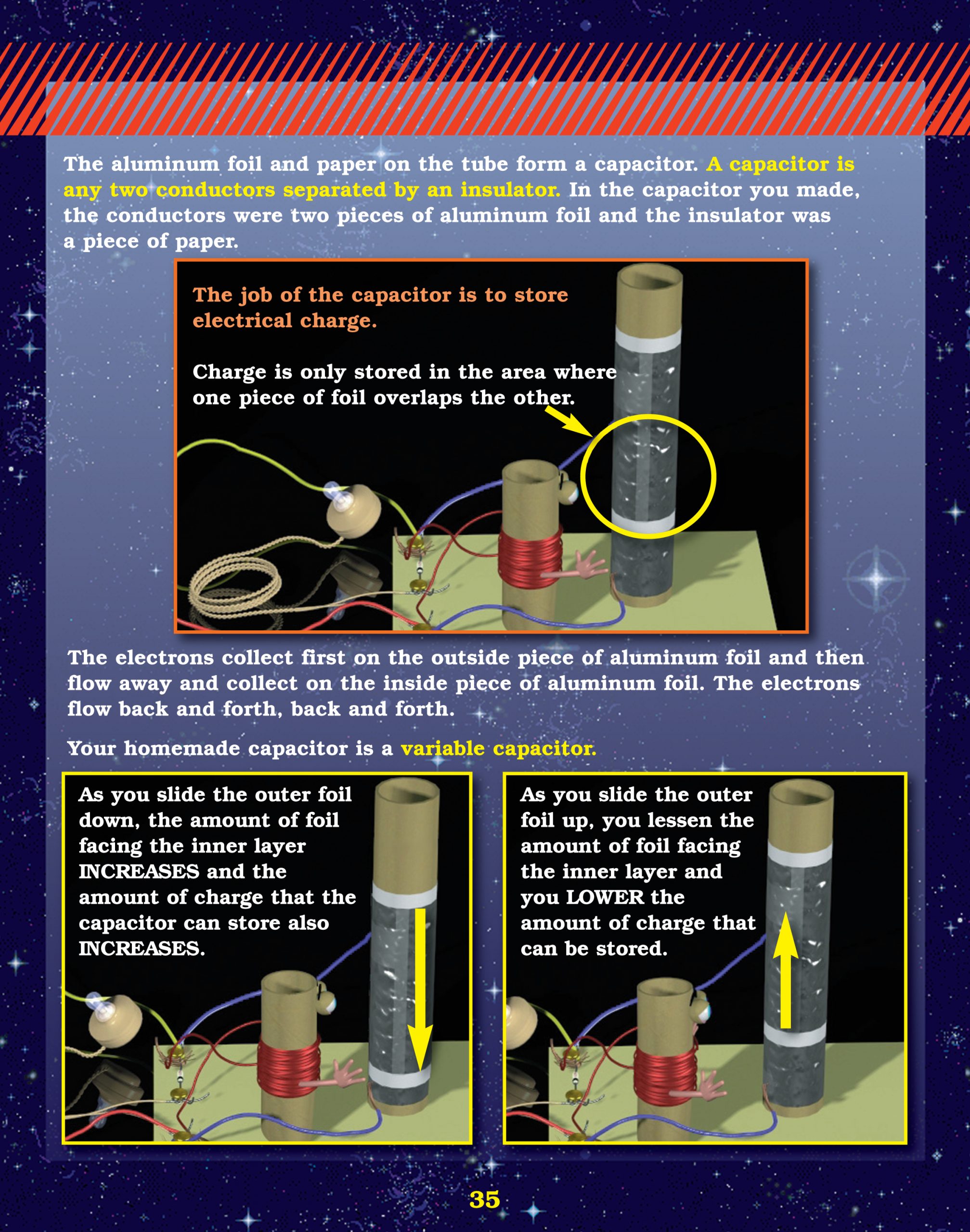 The aluminum foil and paper on the tube form a capacitor. A capacitor is any two conductors separated by an insulator. In the capacitor you made, the conductors were two pieces of aluminum foil and the insulator was a piece of paper.

The job of the capacitor is to store electrical charge.

Charge is only stored in the area where one piece of foil overlaps the other.

The electrons collect first on the outside piece of aluminum foil and then flow away and collect on the inside piece of aluminum foil. The electrons flow back and forth, back and forth.

Your homemade capacitor is a variable capacitor.

As you slide the outer foil down, the amount of foil facing the inner layer INCREASES and the amount of charge that the capacitor can store also INCREASES.

As you slide the outer foil up, you lessen the amount of foil facing the inner layer and you LOWER the amount of charge that can be stored.

35