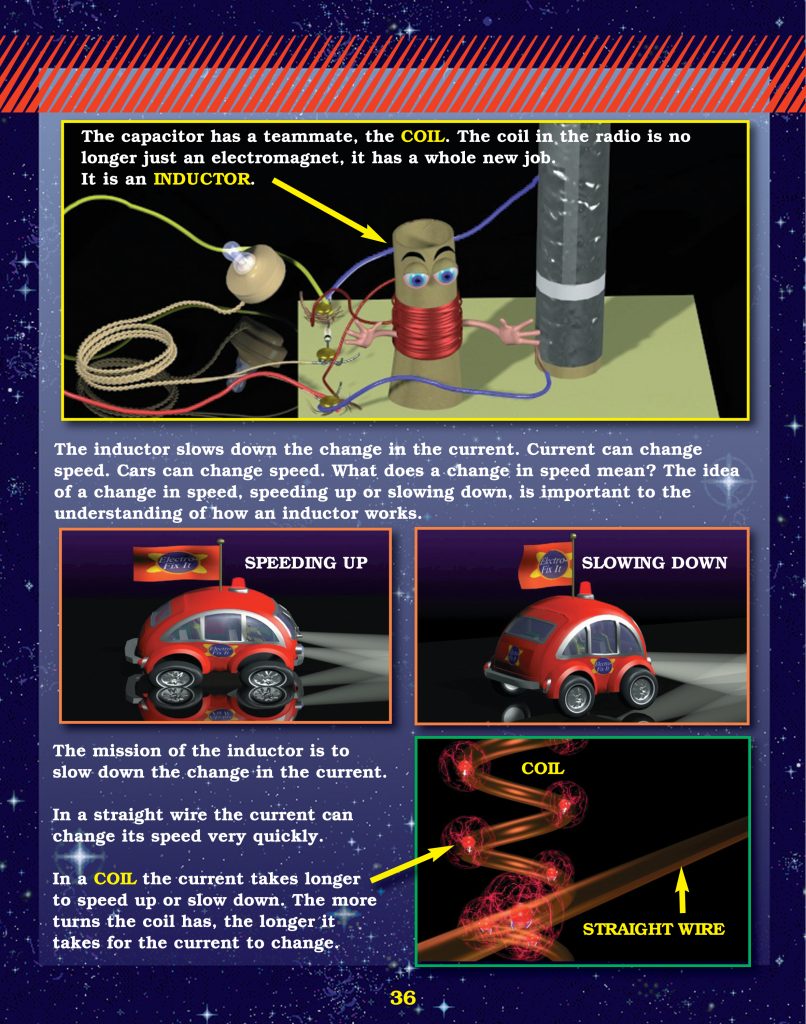 The capacitor has a teammate, the COIL. The coil in the radio is no longer just an electromagnet, it has a whole new job. It is an INDUCTOR.

The inductor slows down the change in the current. Current can change speed. Cars can change speed. What does a change in speed mean? The idea of a change in speed, speeding up or slowing down, is important to the understanding of how an inductor works.

Electro-Fix It

SPEEDING UP

Electro-Fix It

SLOWING DOWN

The mission of the inductor is to slow down the change in the current.

In a straight wire the current can change its speed very quickly.

In a COIL the current takes longer to speed up or slow down. The more turns the coil has, the longer it takes for the current to change.

COIL

STRAIGHT WIRE

36