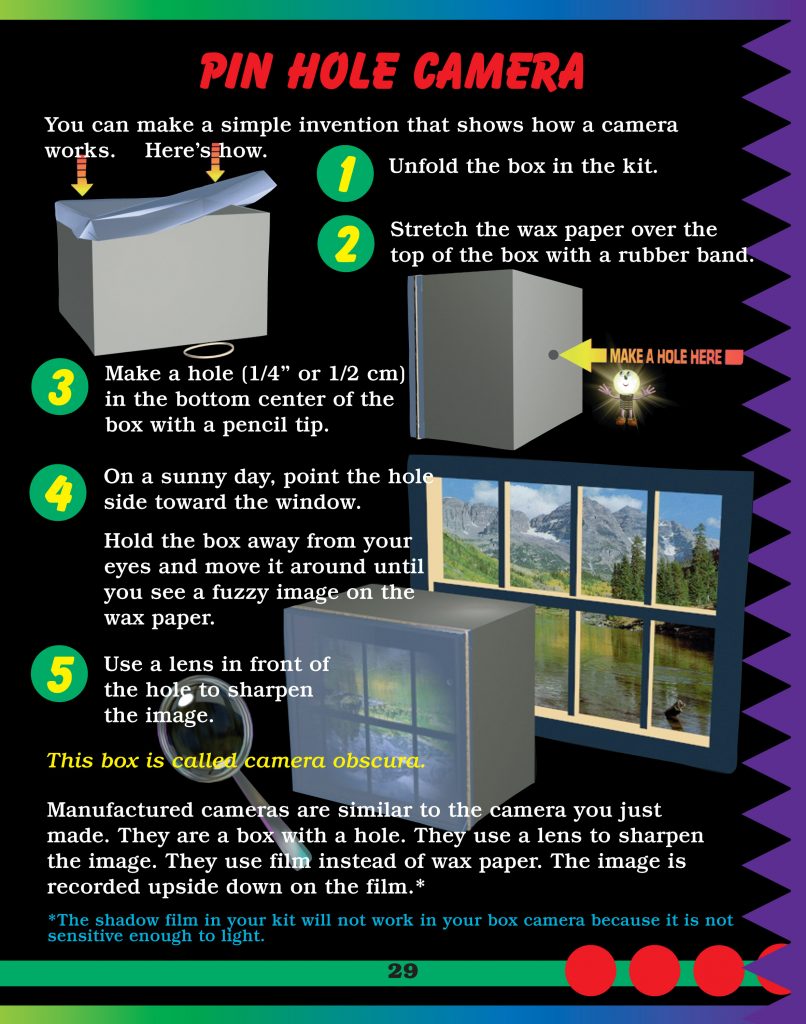 PIN HOLE CAMERA

You can make a simple invention that shows how a camera works. Here's how.

1 Unfold the box in the kit.

2 Stretch the wax paper over the top of the box with a rubber band.

MAKE A HOLE HERE

3 Make a hole (1/4" or 1/2 cm) in the bottom center of the box with a pencil tip.

4 On a sunny day, point the hole side toward the window.

Hold the box away from your eyes and move it around until you see a fuzzy image on the wax paper.

5 Use a lens in front of the hole to sharpen the image.

This box is called camera obscura.

Manufactured cameras are similar to the camera you just made. They are a box with a hole. They use a lens to sharpen the image. They use film instead of wax paper. The image is recorded upside down on the film.*

*The shadow film in your kit will not work in your box camera because it is not sensitive enough to light.

29