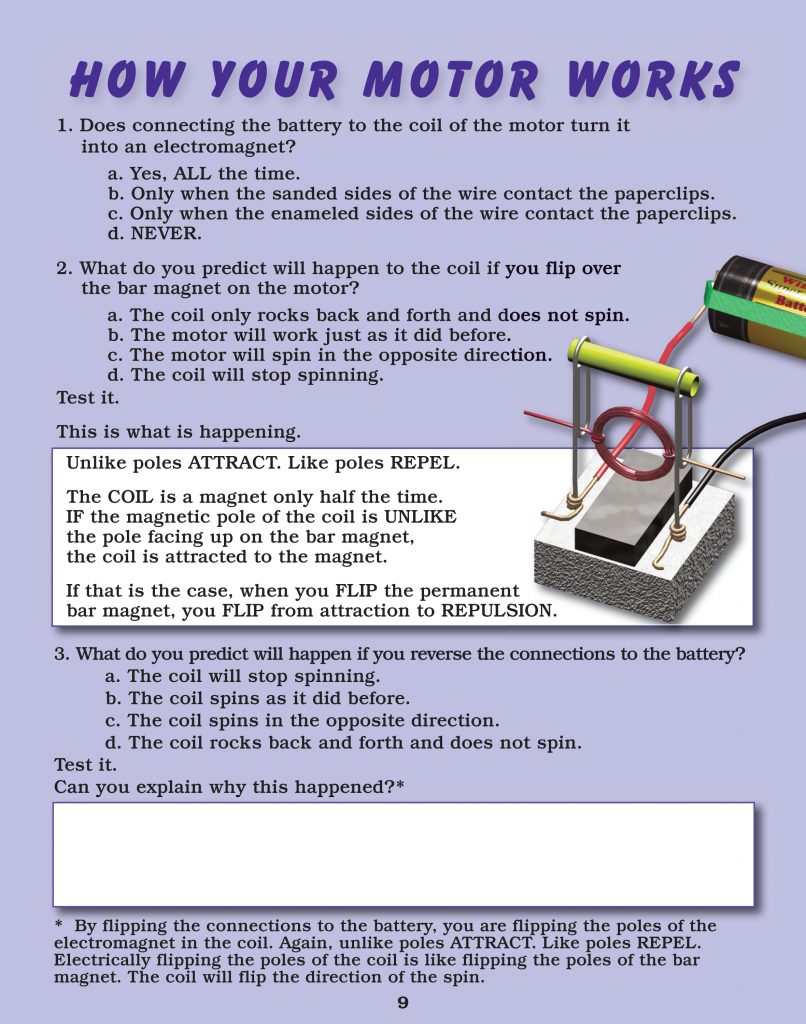 HOW YOUR MOTOR WORKS

1. Does connecting the battery to the coil of the motor turn it into an electromagnet?
a. Yes, ALL the time.
b. Only when the sanded sides of the wire contact the paperclips.
c. Only when the enameled sides of the wire contact the paperclips.
d. NEVER.

2. What do you predict will happen to the coil if you flip over the bar magnet on the motor?
a. The coil only rocks back and forth and does not spin.
b. The motor will work just as it did before.
c. The motor will spin in the opposite direction.
d. The coil will stop spinning.
Test it.

This is what is happening.

Unlike poles ATTRACT. Like poles REPEL.

The COIL is a magnet only half the time. IF the magnetic pole of the coil is UNLIKE the pole facing up on the bar magnet, the coil is attracted to the magnet.

If that is the case, when you FLIP the permanent bar magnet, you FLIP from attraction to REPULSION.

3. What do you predict will happen if you reverse the connections to the battery?
a. The coil will stop spinning.
b. The coil spins as it did before.
c. The coil spins in the opposite direction.
d. The coil rocks back and forth and does not spin.
Test it.
Can you explain why this happened?*

* By flipping the connections to the battery, you are flipping the poles of the electromagnet in the coil. Again, unlike poles ATTRACT. Like poles REPEL. Electrically flipping the poles of the coil is like flipping the poles of the bar magnet. The coil will flip the direction of the spin.

9