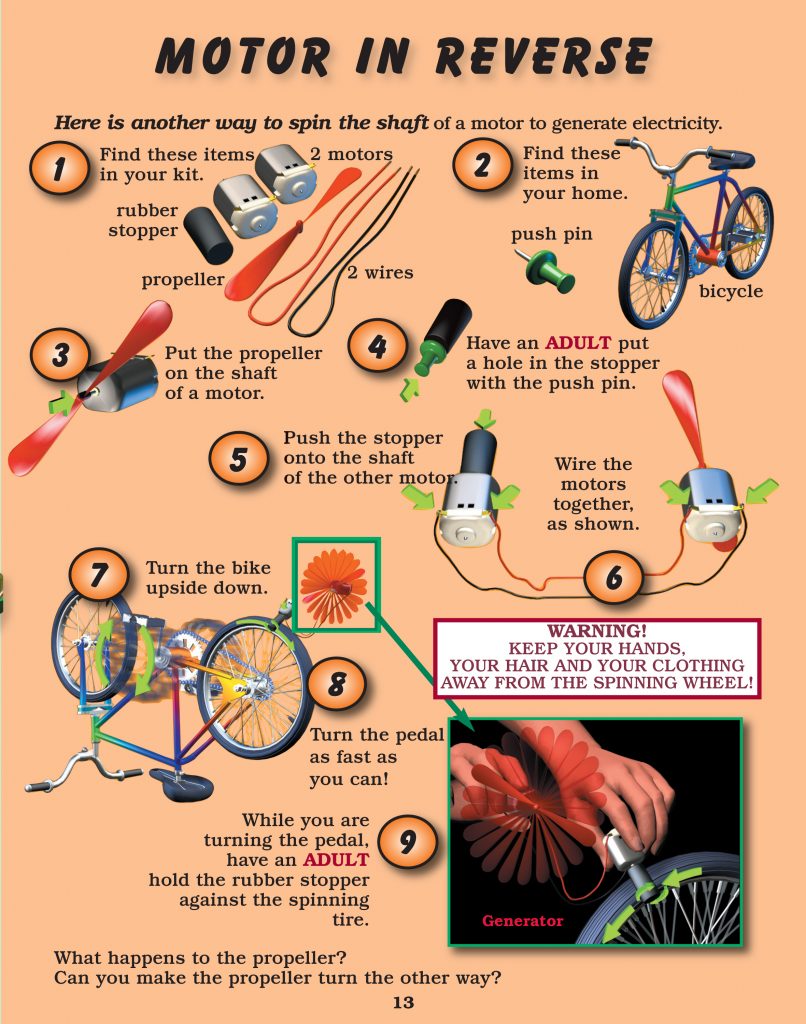 MOTOR IN REVERSE

Here is another way to spin the shaft of a motor to generate electricity.

1 Find these items in your kit.

2 motors

rubber stopper

propeller

2 wires

2 Find these items in your home.

push pin

bicycle

3 Put the propeller on the shaft of a motor.

4 Have an ADULT put a hole in the stopper with the push pin.

5 Push the stopper onto the shaft of the other motor.

Wire the motors together, as shown.

6

7 Turn the bike upside down.

WARNING!
KEEP YOUR HANDS, YOUR HAIR AND YOUR CLOTHING AWAY FROM THE SPINNING WHEEL!

8 Turn the pedal as fast as you can!

9 While you are turning the pedal, have an ADULT hold the rubber stopper against the spinning tire.

Generator

What happens to the propeller?
Can you make the propeller turn the other way?

13