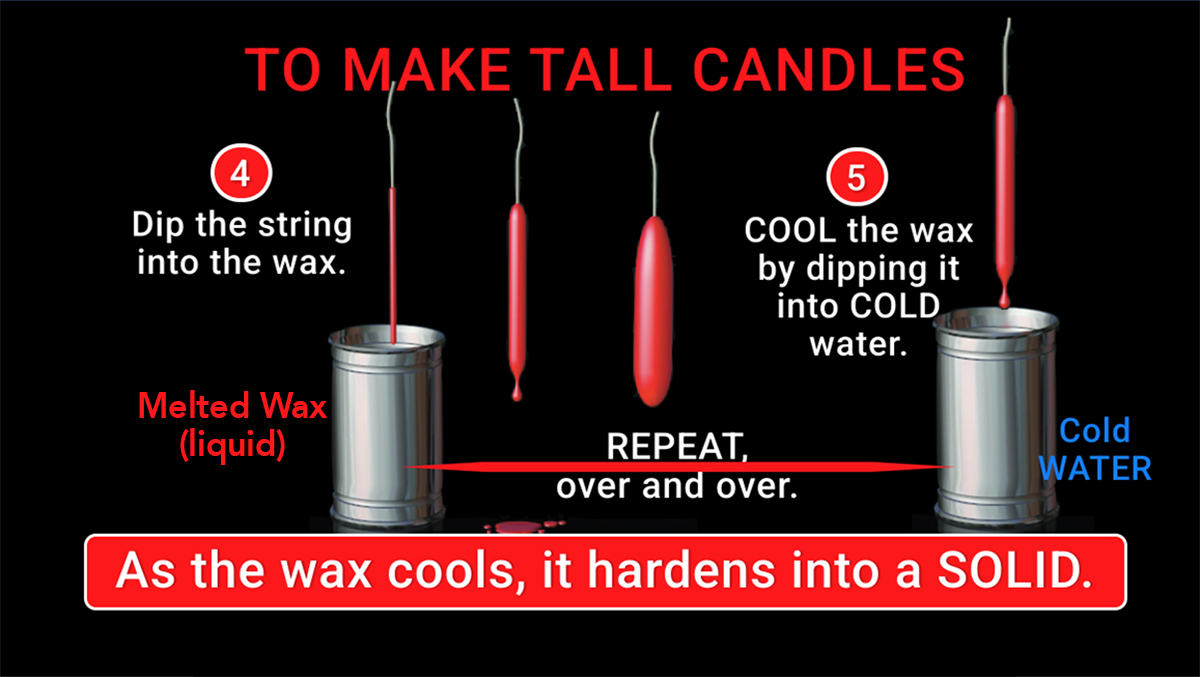 TO MAKE TALL CANDLES

4
Dip the string into the wax.

5
COOL the wax by dipping it into COLD water.

Melted Wax (liquid)

REPEAT, over and over.

Cold WATER

As the wax cools, it hardens into a SOLID.